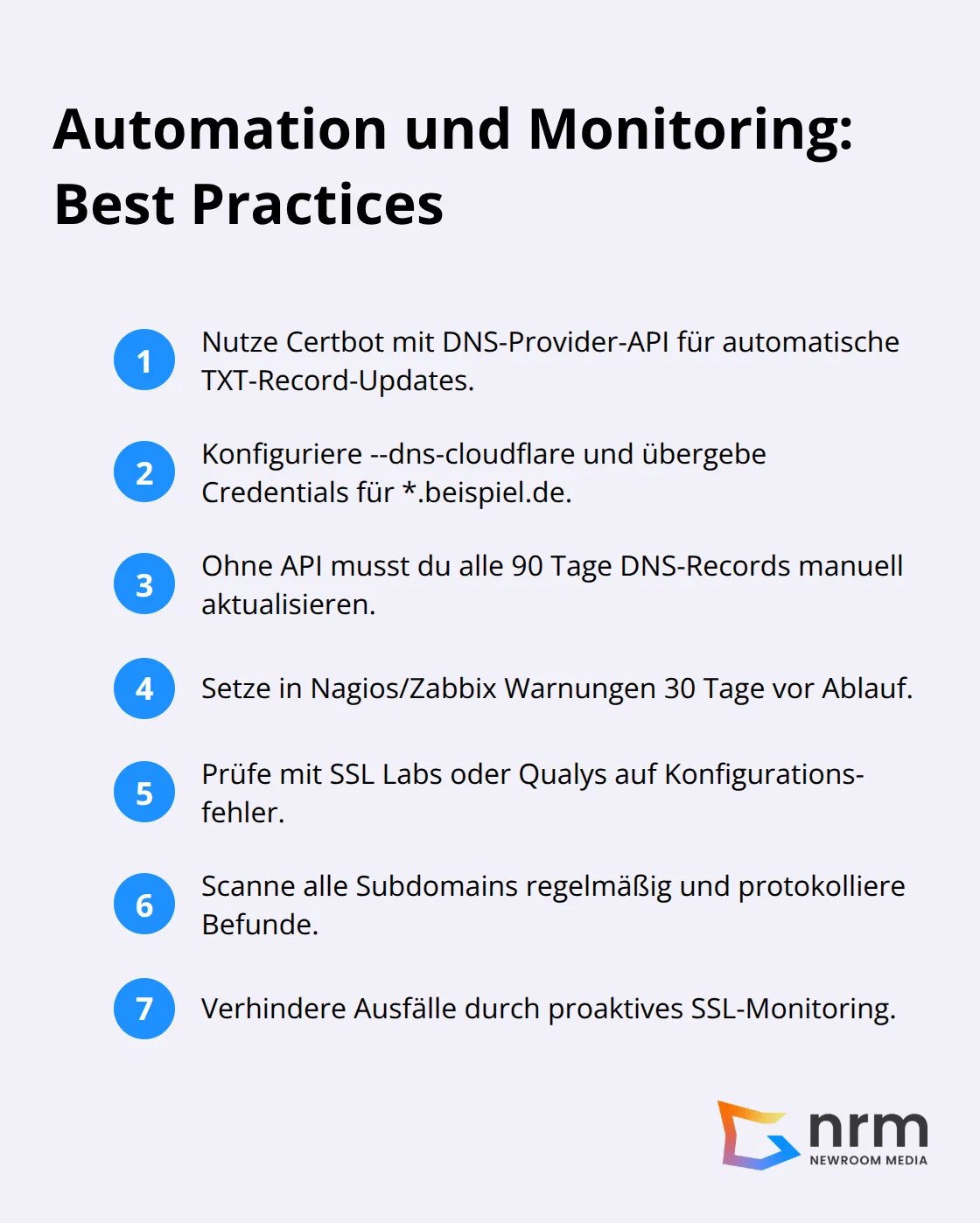 Automation und Monitoring: Best Practices

1 Nutze Certbot mit DNS-Provider-API für automatische TXT-Record-Updates.

2 Konfiguriere --dns-cloudflare und übergebe Credentials für *.beispiel.de.

3 Ohne API musst du alle 90 Tage DNS-Records manuell aktualisieren.

4 Setze in Nagios/Zabbix Warnungen 30 Tage vor Ablauf.

5 Prüfe mit SSL Labs oder Qualys auf Konfigurationsfehler.

6 Scanne alle Subdomains regelmäßig und protokolliere Befunde.

7 Verhindere Ausfälle durch proaktives SSL-Monitoring.

nrm
NEWROOM MEDIA