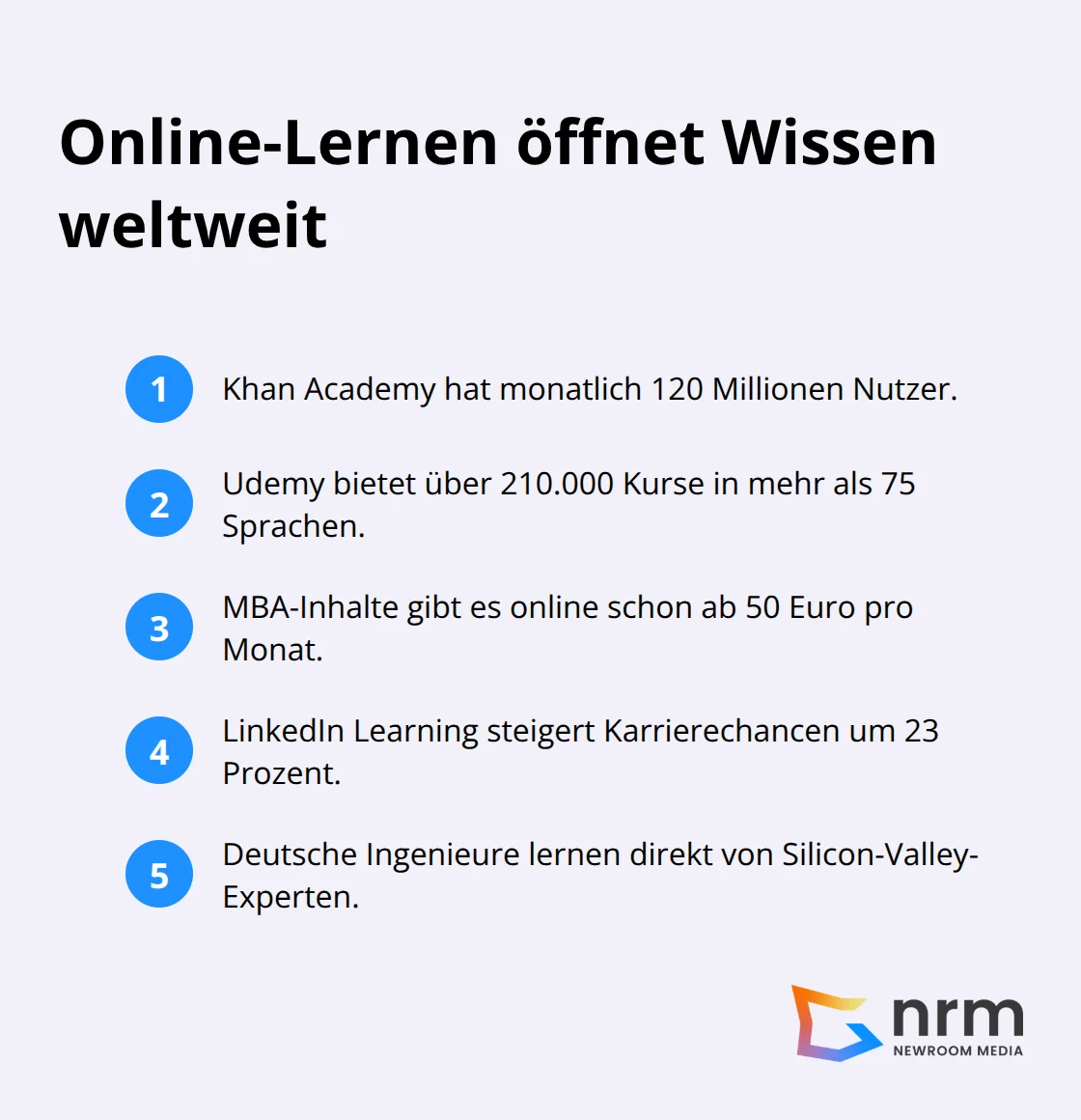 Online-Lernen öffnet Wissen weltweit

1 Khan Academy hat monatlich 120 Millionen Nutzer.

2 Udemy bietet über 210.000 Kurse in mehr als 75 Sprachen.

3 MBA-Inhalte gibt es online schon ab 50 Euro pro Monat.

4 LinkedIn Learning steigert Karrierechancen um 23 Prozent.

5 Deutsche Ingenieure lernen direkt von Silicon-Valley-Experten.

nrm
NEWROOM MEDIA