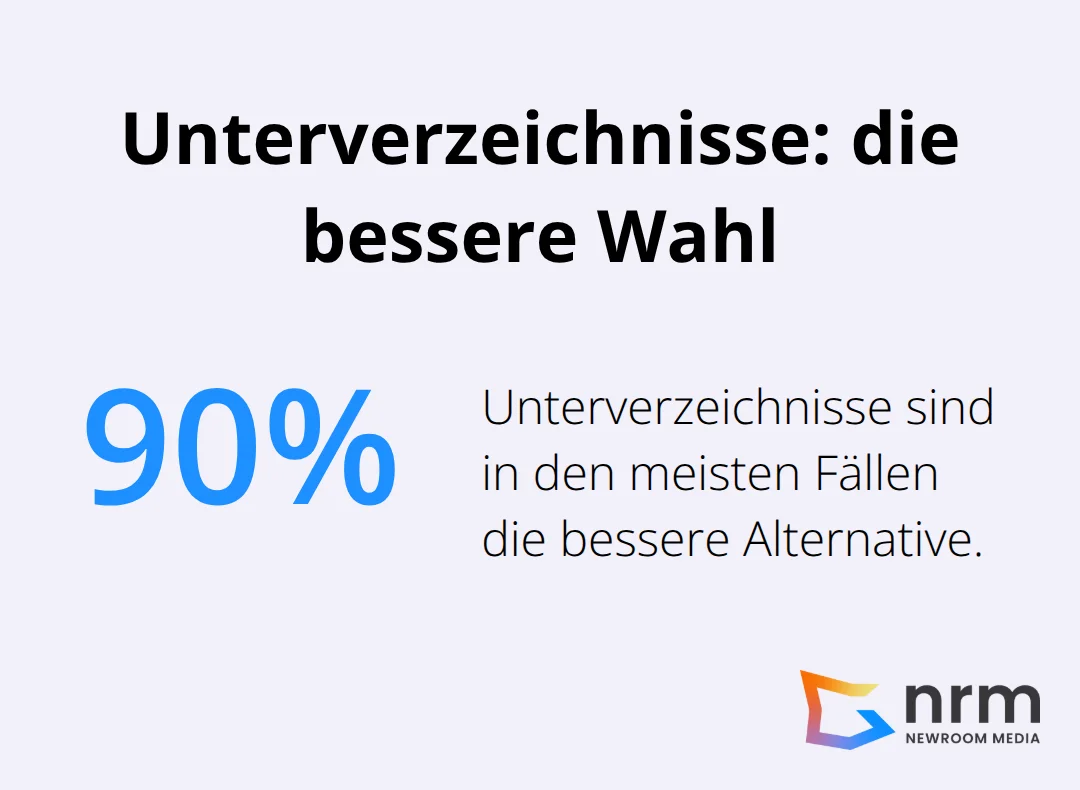 Unterverzeichnisse: die bessere Wahl

90%

Unterverzeichnisse sind in den meisten Fällen die bessere Alternative.

nrm
NEWROOM MEDIA