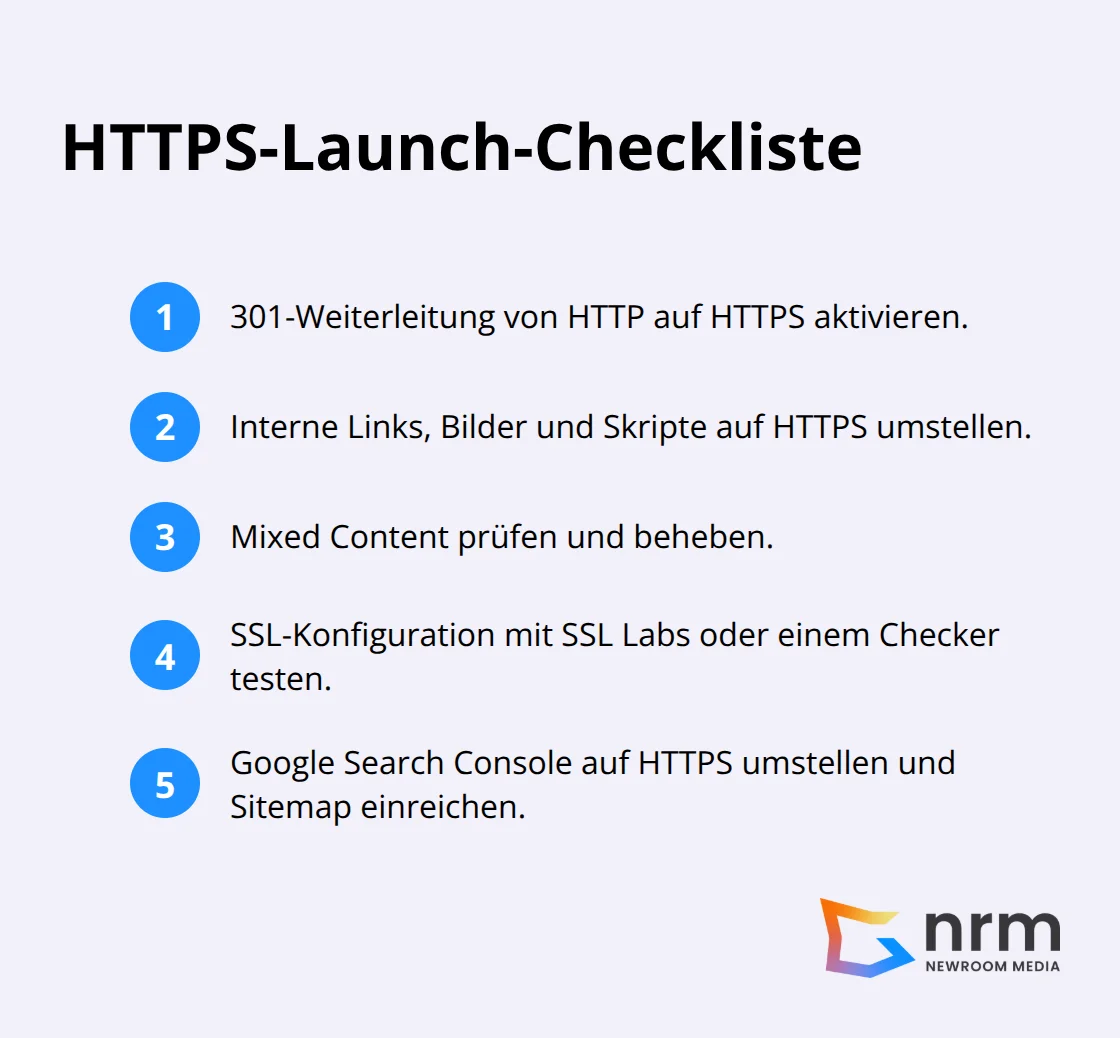 HTTPS-Launch-Checkliste

1 301-Weiterleitung von HTTP auf HTTPS aktivieren.

2 Interne Links, Bilder und Skripte auf HTTPS umstellen.

3 Mixed Content prüfen und beheben.

4 SSL-Konfiguration mit SSL Labs oder einem Checker testen.

5 Google Search Console auf HTTPS umstellen und Sitemap einreichen.

nrm
NEWROOM MEDIA