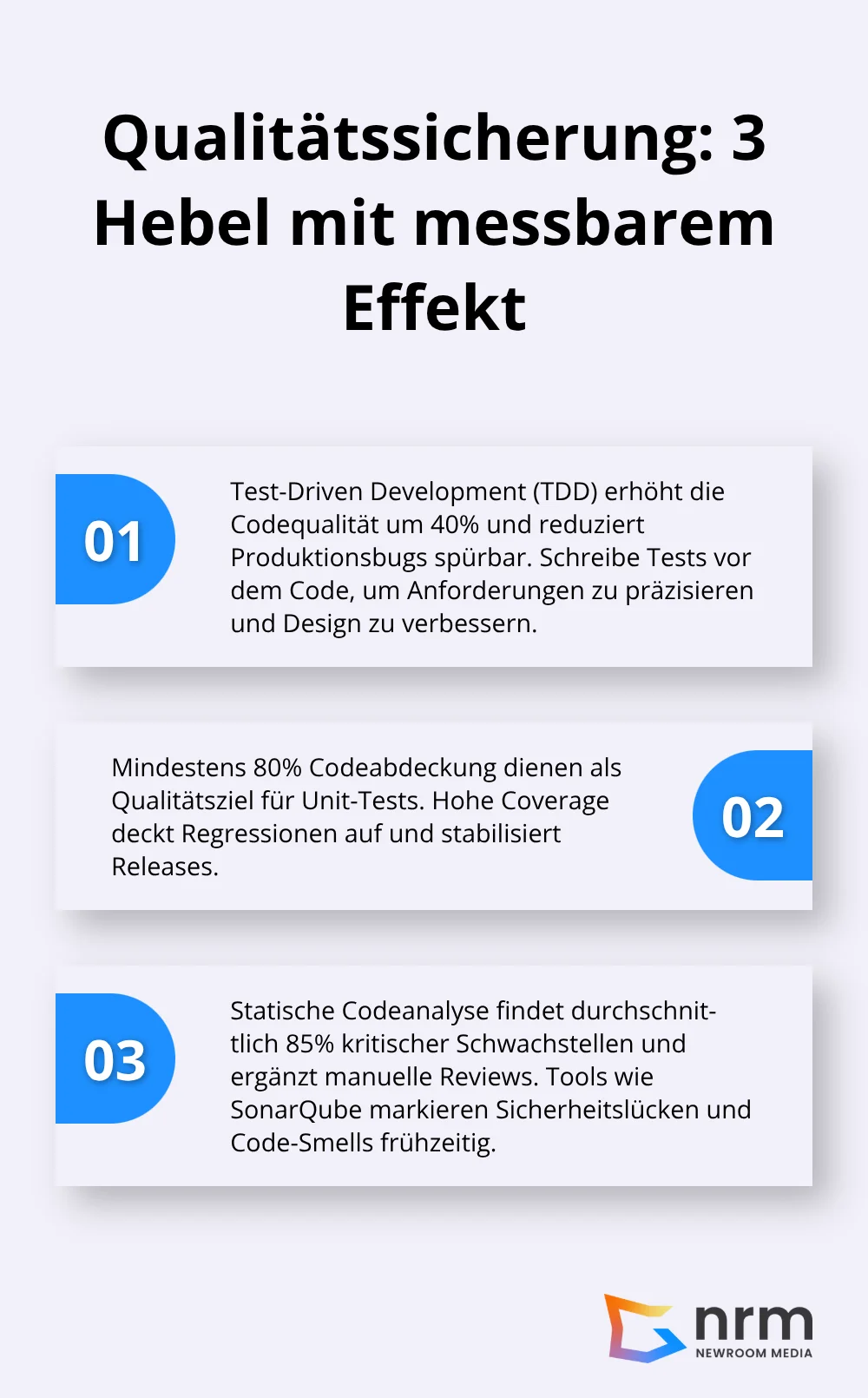 Qualitätssicherung: 3 Hebel mit messbarem Effekt

01

Test-Driven Development (TDD) erhöht die Codequalität um 40% und reduziert Produktionsbugs spürbar. Schreibe Tests vor dem Code, um Anforderungen zu präzisieren und Design zu verbessern.

Mindestens 80% Codeabdeckung dienen als Qualitätsziel für Unit-Tests. Hohe Coverage deckt Regressionen auf und stabilisiert Releases.

02

03

Statische Codeanalyse findet durchschnittlich 85% kritischer Schwachstellen und ergänzt manuelle Reviews. Tools wie SonarQube markieren Sicherheitslücken und Code-Smells frühzeitig.

nrm
NEWROOM MEDIA