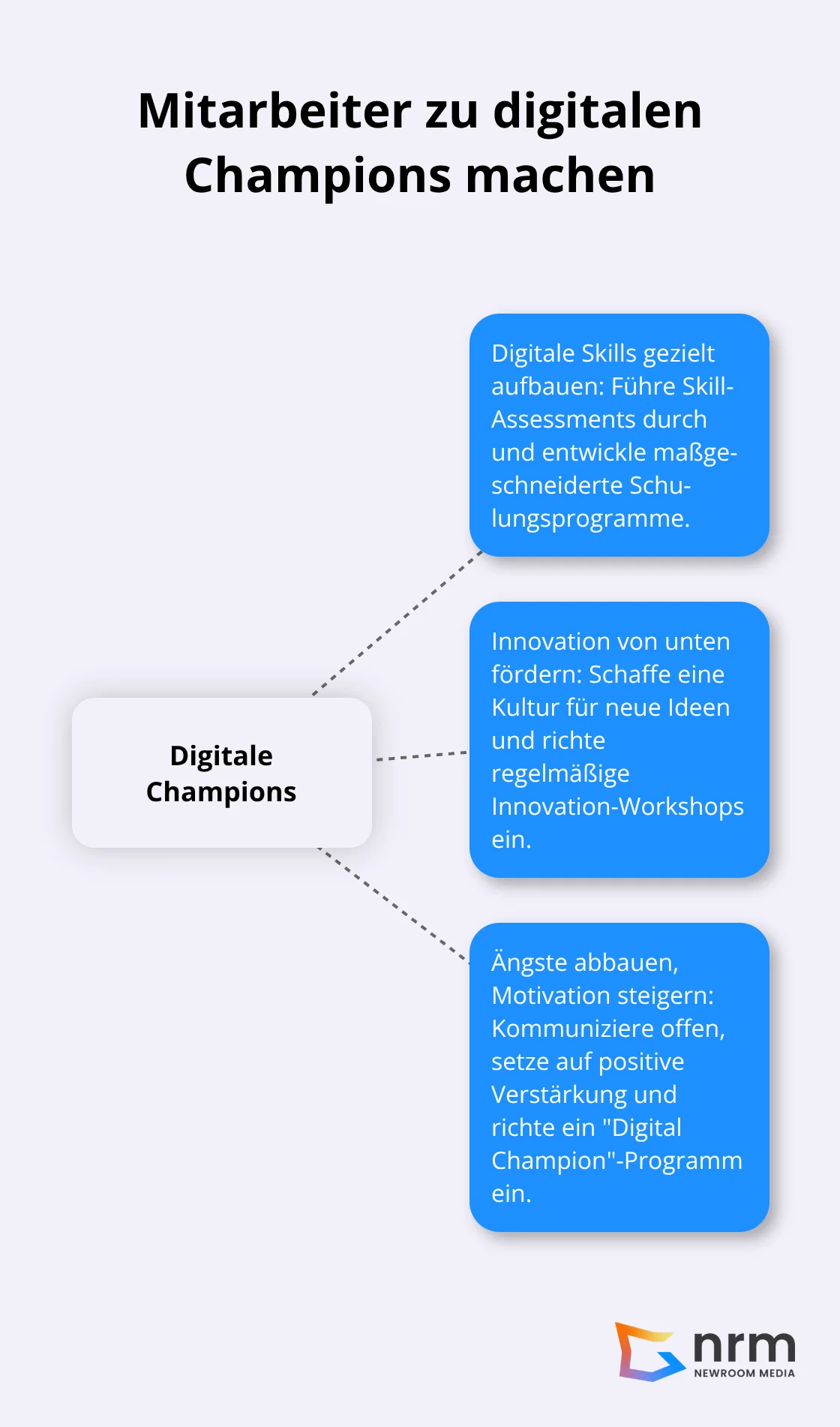 Mitarbeiter zu digitalen Champions machen

Digitale Champions

Digitale Skills gezielt aufbauen: Führe Skill-Assessments durch und entwickle maßgeschneiderte Schulungsprogramme.

Innovation von unten fördern: Schaffe eine Kultur für neue Ideen und richte regelmäßige Innovation-Workshops ein.

Ängste abbauen, Motivation steigern: Kommuniziere offen, setze auf positive Verstärkung und richte ein "Digital Champion"-Programm ein.

nrm
NEWROOM MEDIA