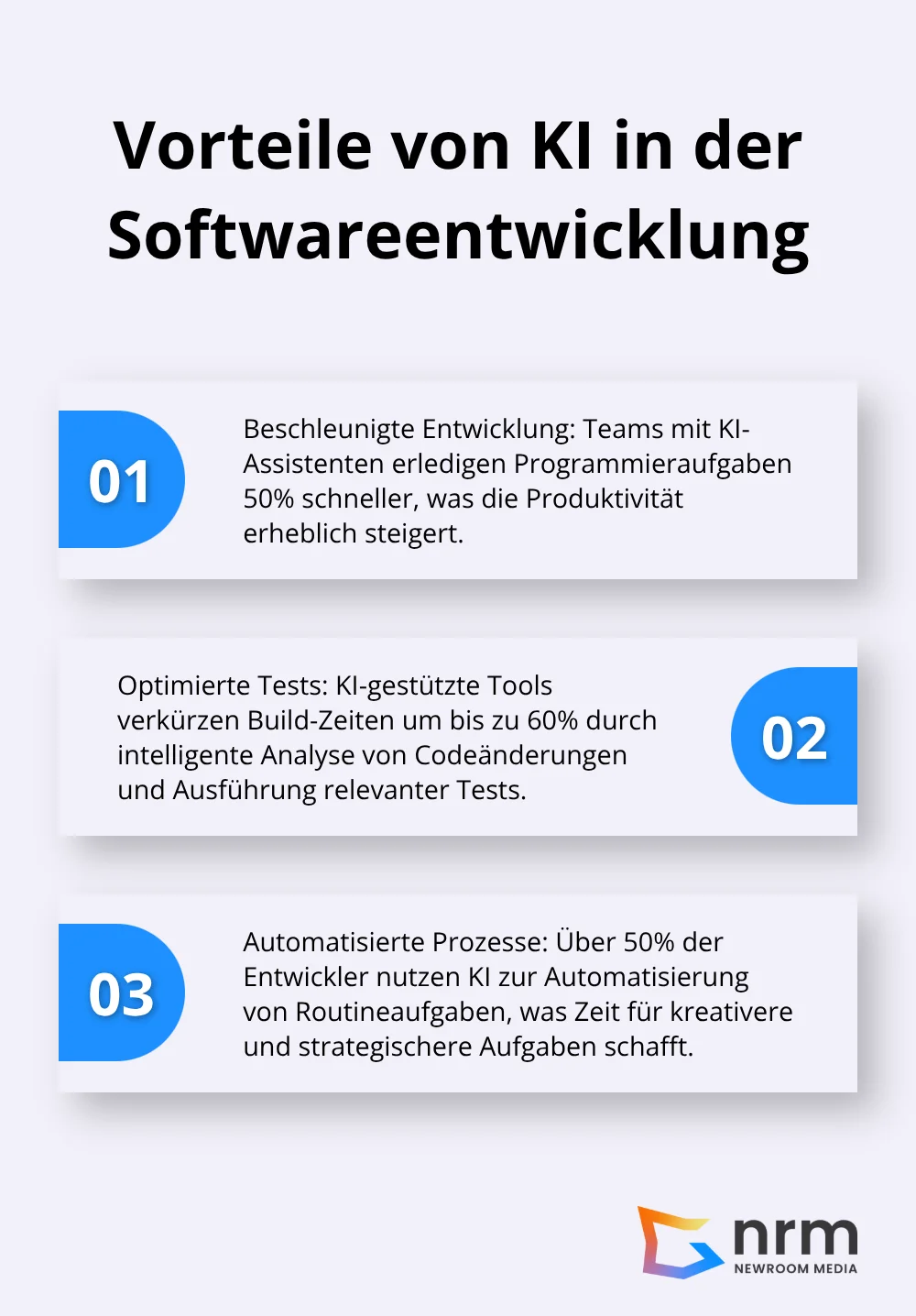 Vorteile von KI in der Softwareentwicklung

01

Beschleunigte Entwicklung: Teams mit KI-Assistenten erledigen Programmieraufgaben 50% schneller, was die Produktivität erheblich steigert.

Optimierte Tests: KI-gestützte Tools verkürzen Build-Zeiten um bis zu 60% durch intelligente Analyse von Codeänderungen und Ausführung relevanter Tests.

02

03

Automatisierte Prozesse: Über 50% der Entwickler nutzen KI zur Automatisierung von Routineaufgaben, was Zeit für kreativere und strategischere Aufgaben schafft.

nrm
NEWROOM MEDIA