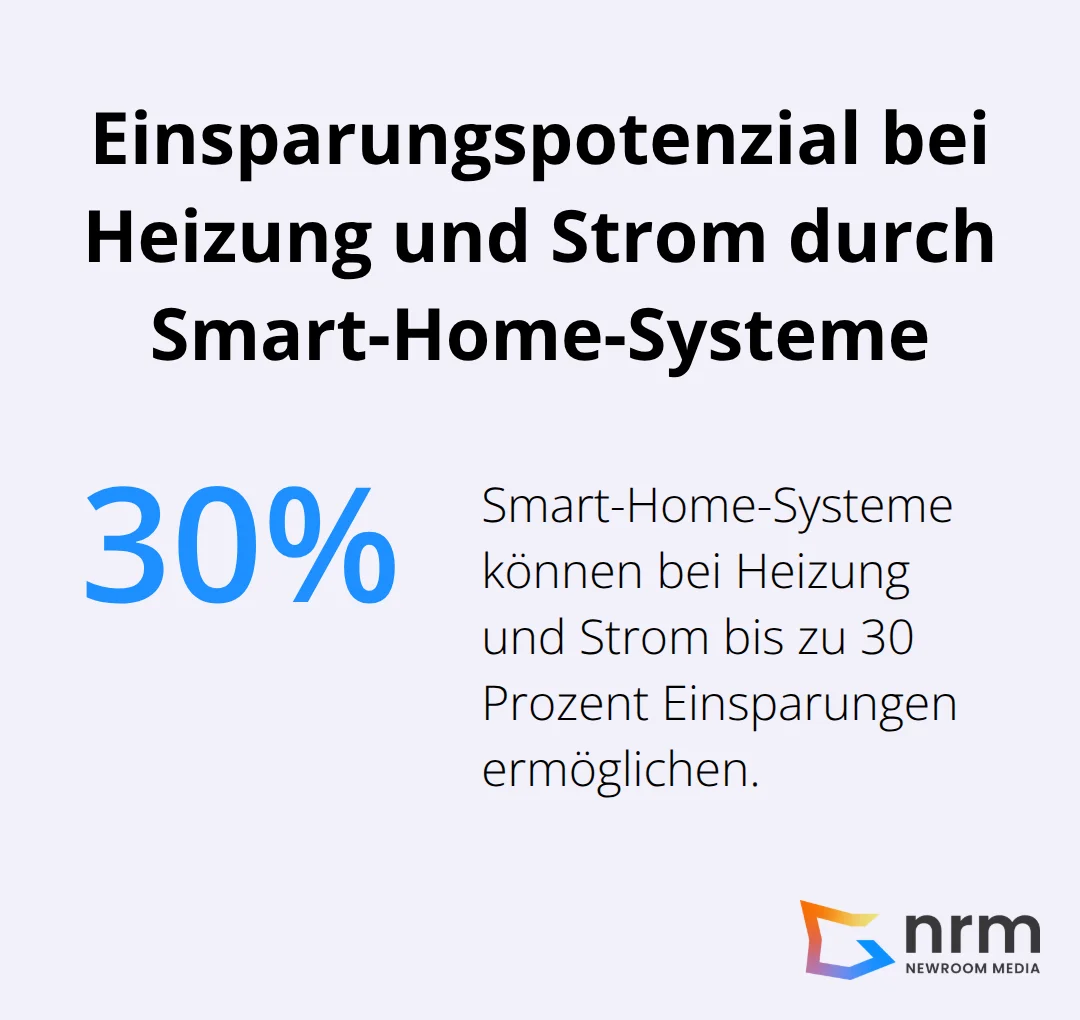 Einsparungspotenzial bei Heizung und Strom durch Smart-Home-Systeme

30%

Smart-Home-Systeme können bei Heizung und Strom bis zu 30 Prozent Einsparungen ermöglichen.

nrm
NEWROOM MEDIA