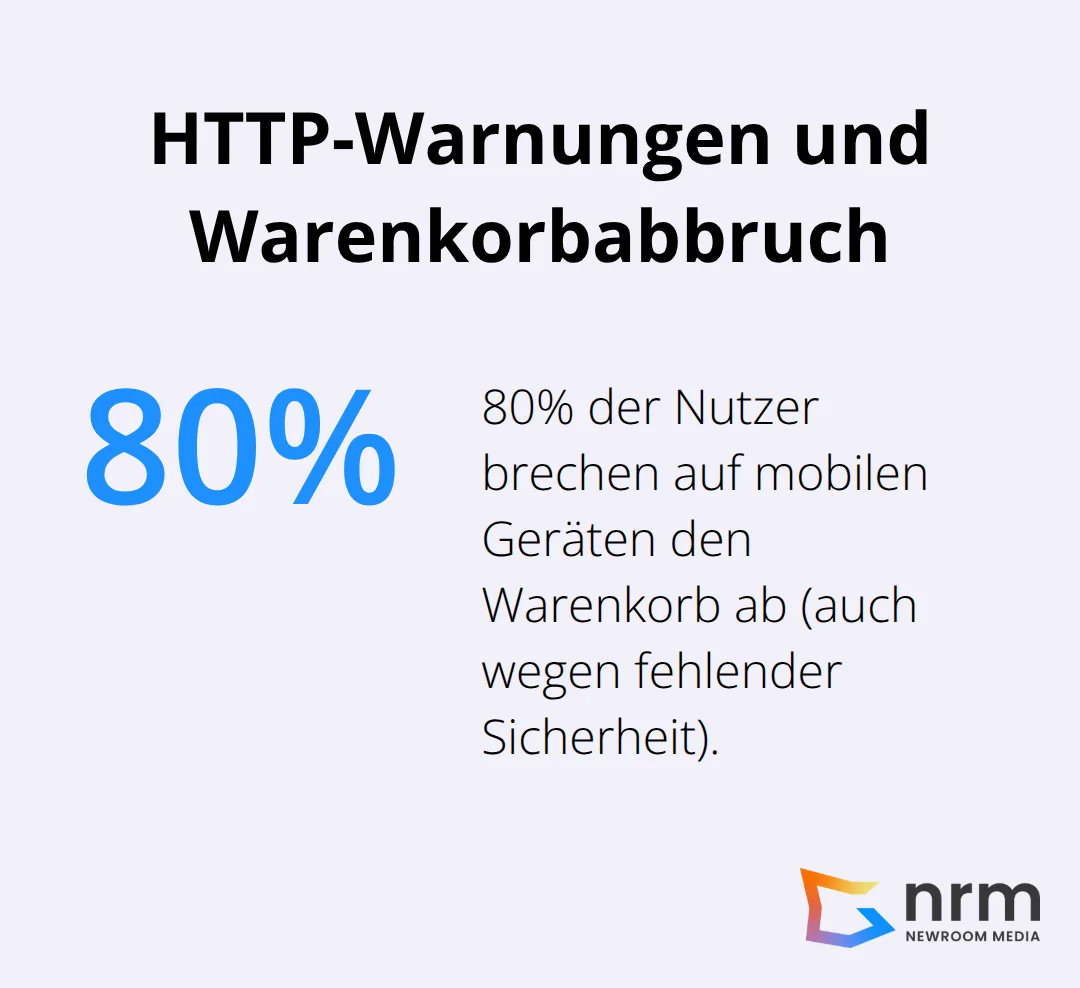 HTTP-Warnungen und Warenkorbabbruch

80%

80% der Nutzer brechen auf mobilen Geräten den Warenkorb ab (auch wegen fehlender Sicherheit).

nrm
NEWROOM MEDIA