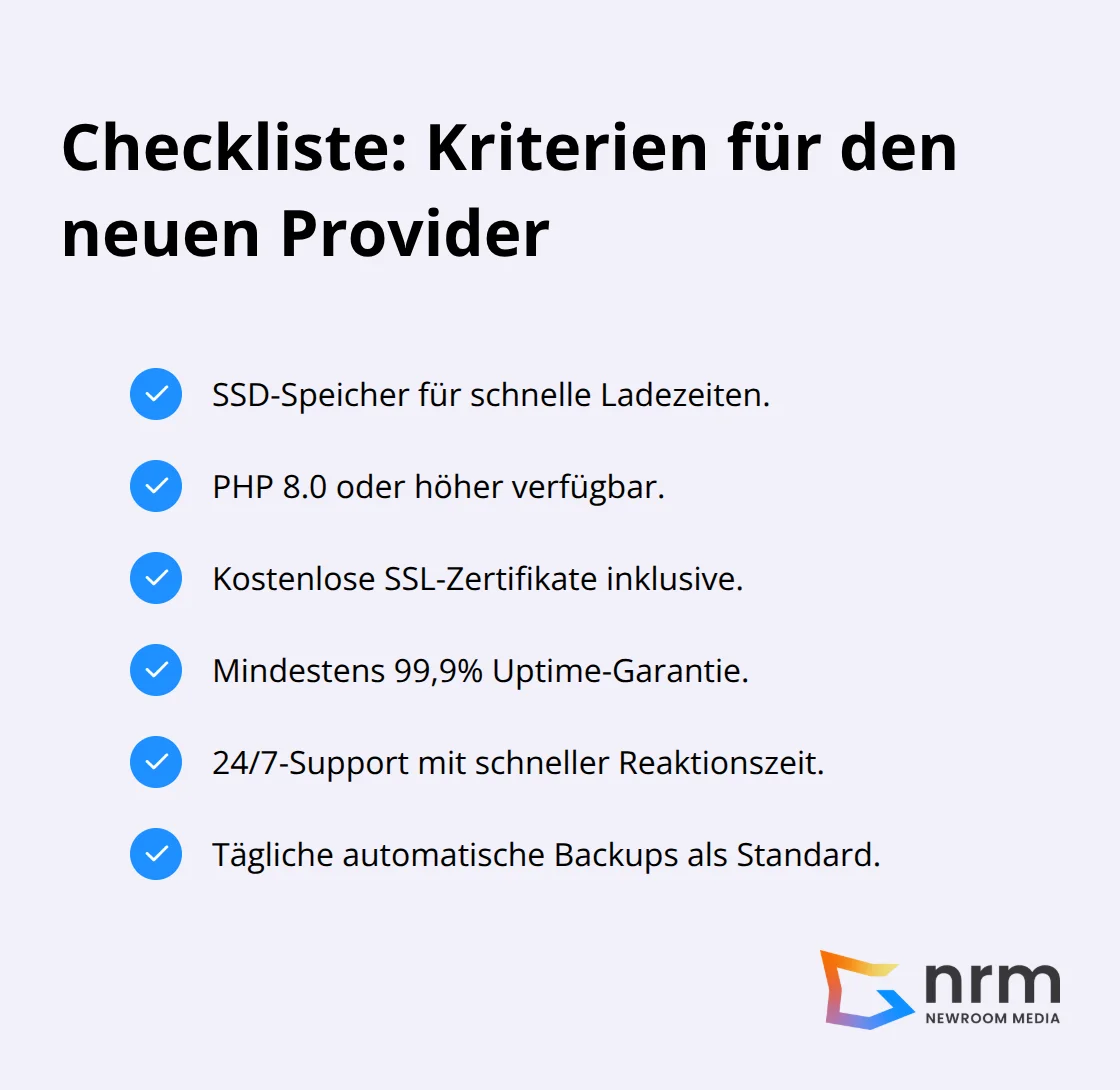 Checkliste: Kriterien für den neuen Provider

SSD-Speicher für schnelle Ladezeiten.

PHP 8.0 oder höher verfügbar.

Kostenlose SSL-Zertifikate inklusive.

Mindestens 99,9% Uptime-Garantie.

24/7-Support mit schneller Reaktionszeit.

Tägliche automatische Backups als Standard.

nrm
NEWROOM MEDIA