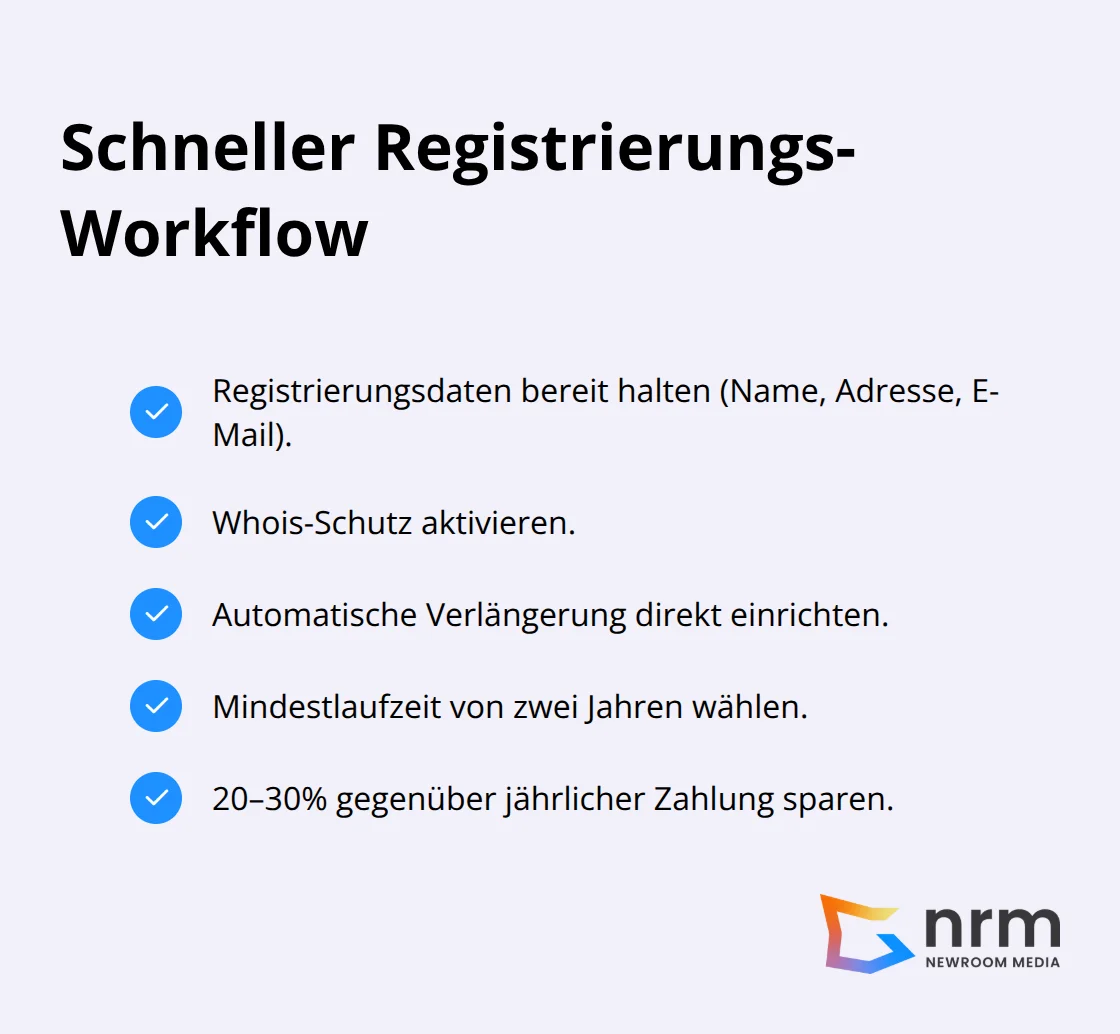 Schneller Registrierungs-Workflow

Registrierungsdaten bereit halten (Name, Adresse, E-Mail).

Whois-Schutz aktivieren.

Automatische Verlängerung direkt einrichten.

Mindestlaufzeit von zwei Jahren wählen.

20–30% gegenüber jährlicher Zahlung sparen.

nrm
NEWROOM MEDIA