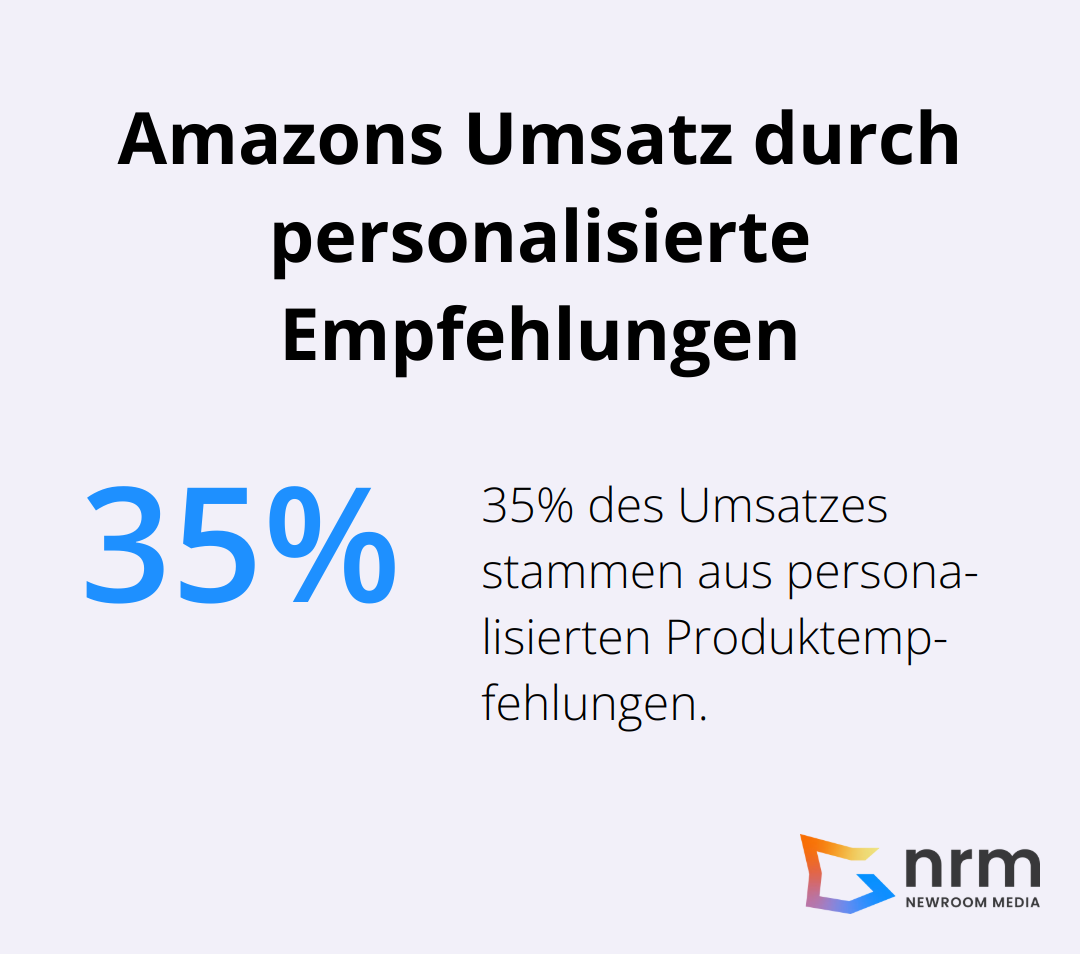 Amazons Umsatz durch personalisierte Empfehlungen

35%

35% des Umsatzes stammen aus personalisierten Produktempfehlungen.

nrm
NEWROOM MEDIA