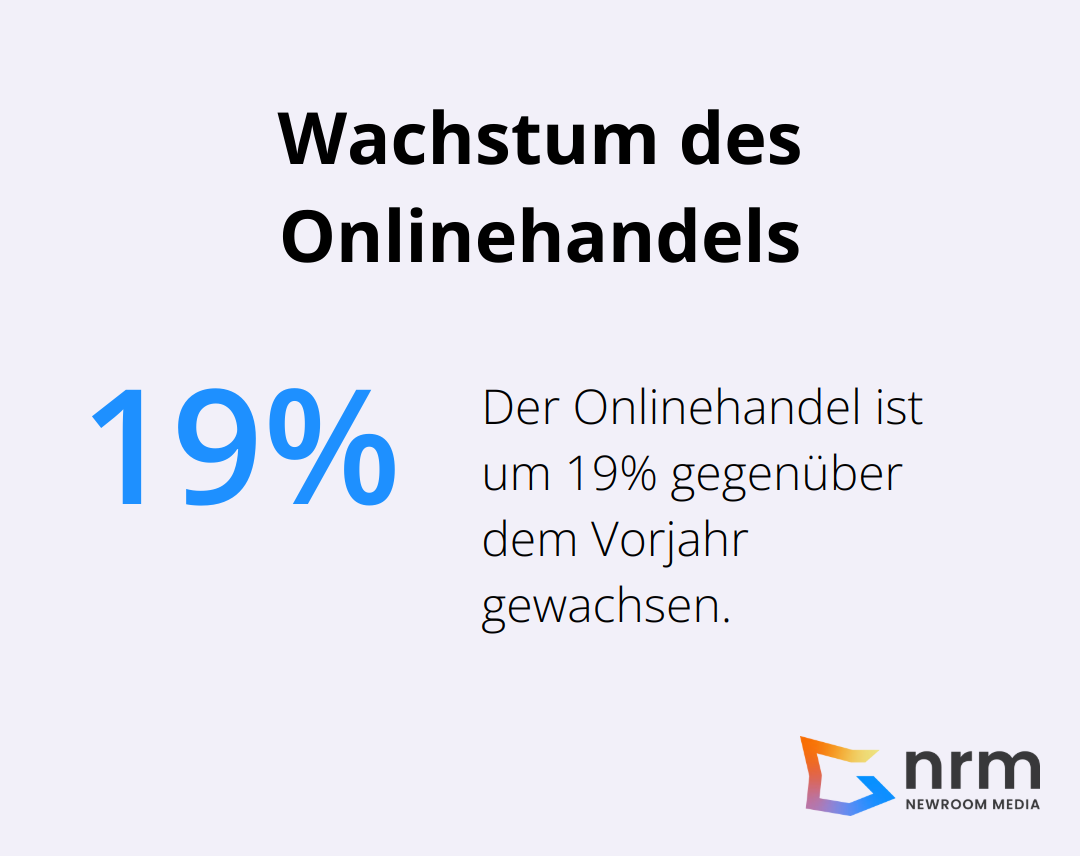 Wachstum des Onlinehandels

19%

Der Onlinehandel ist um 19% gegenüber dem Vorjahr gewachsen.

nrm
NEWROOM MEDIA