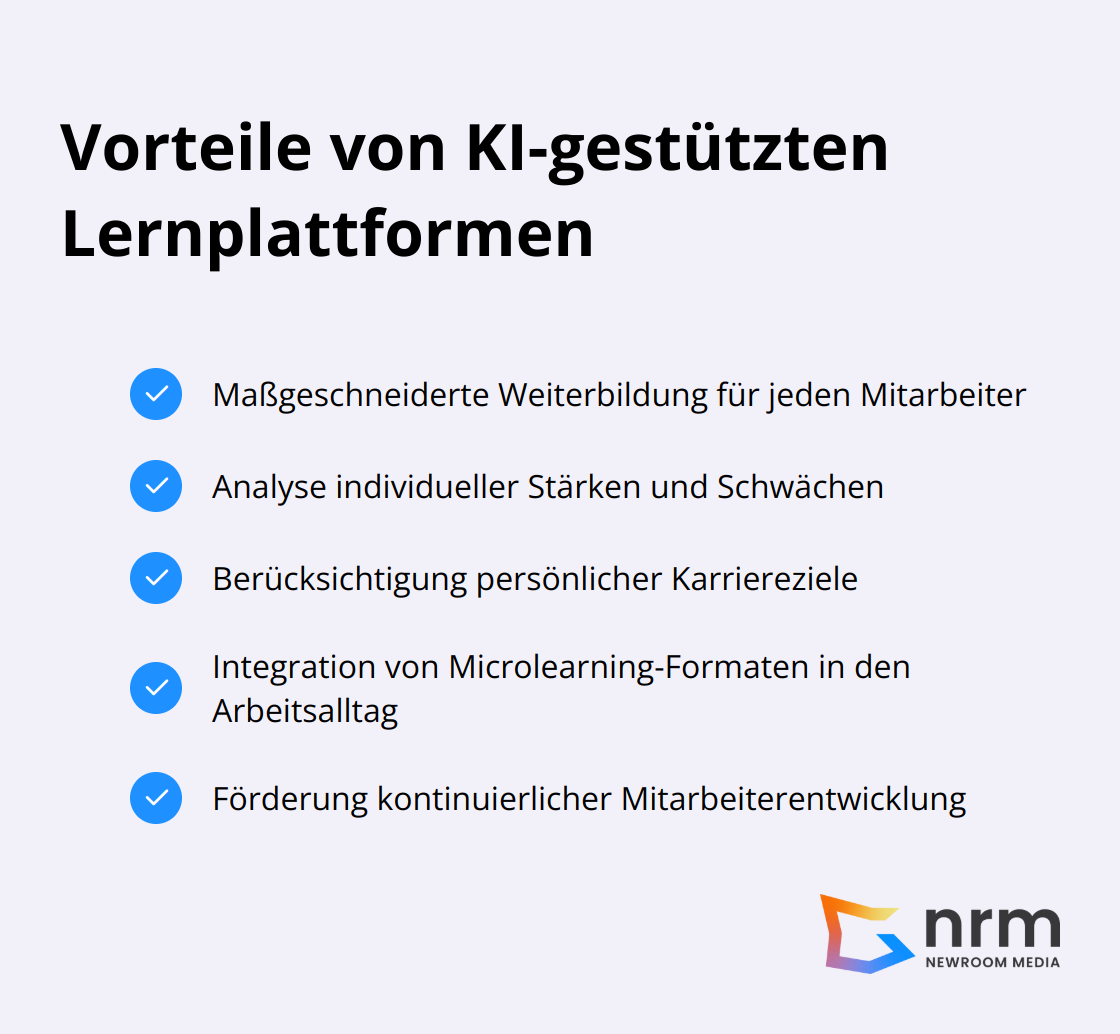 Vorteile von KI-gestützten Lernplattformen

Maßgeschneiderte Weiterbildung für jeden Mitarbeiter

Analyse individueller Stärken und Schwächen

Berücksichtigung persönlicher Karriereziele

Integration von Microlearning-Formaten in den Arbeitsalltag

Förderung kontinuierlicher Mitarbeiterentwicklung

nrm
NEWROOM MEDIA