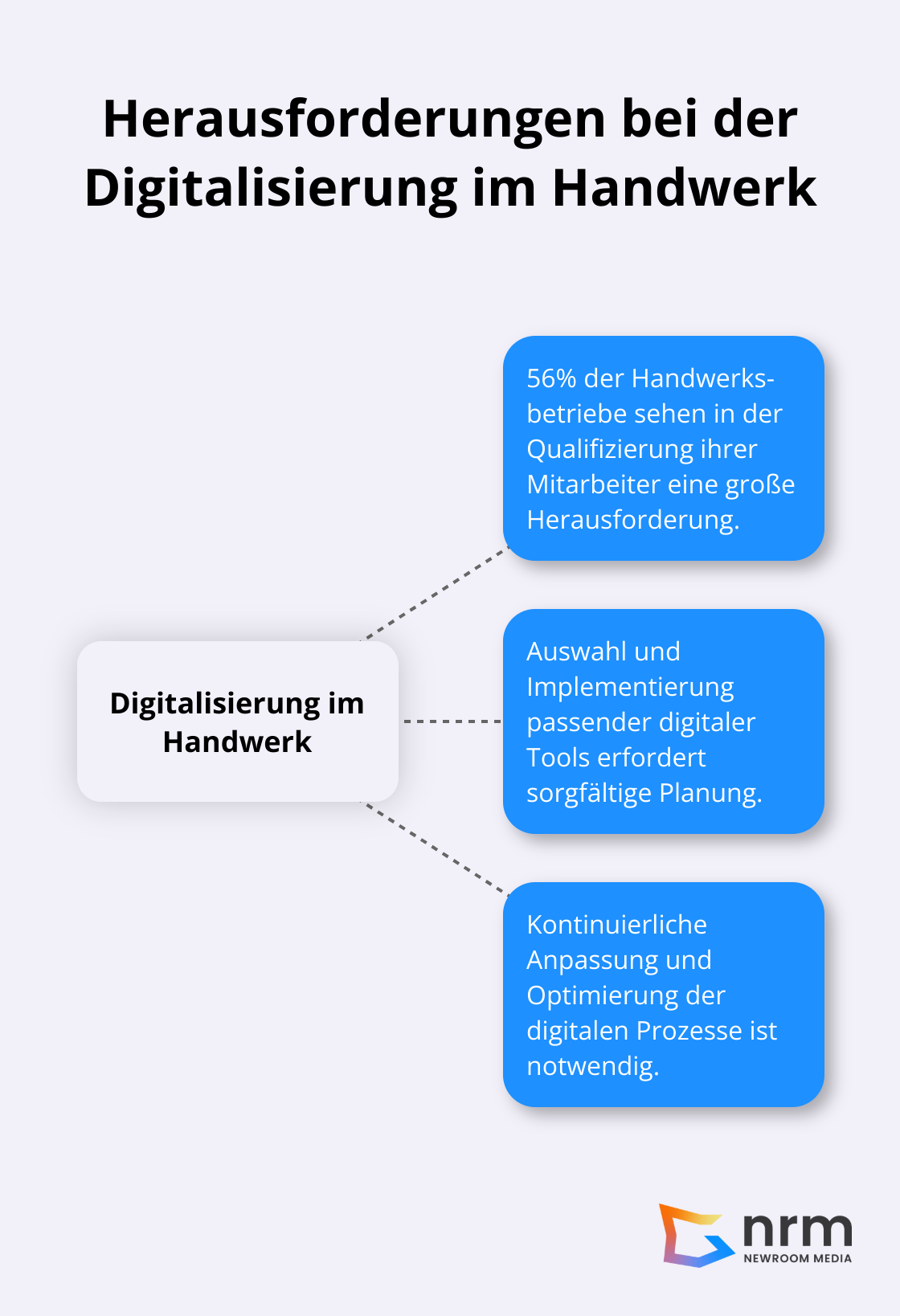 Herausforderungen bei der Digitalisierung im Handwerk

Digitalisierung im Handwerk

56% der Handwerksbetriebe sehen in der Qualifizierung ihrer Mitarbeiter eine große Herausforderung.

Auswahl und Implementierung passender digitaler Tools erfordert sorgfältige Planung.

Kontinuierliche Anpassung und Optimierung der digitalen Prozesse ist notwendig.

nrm
NEWROOM MEDIA