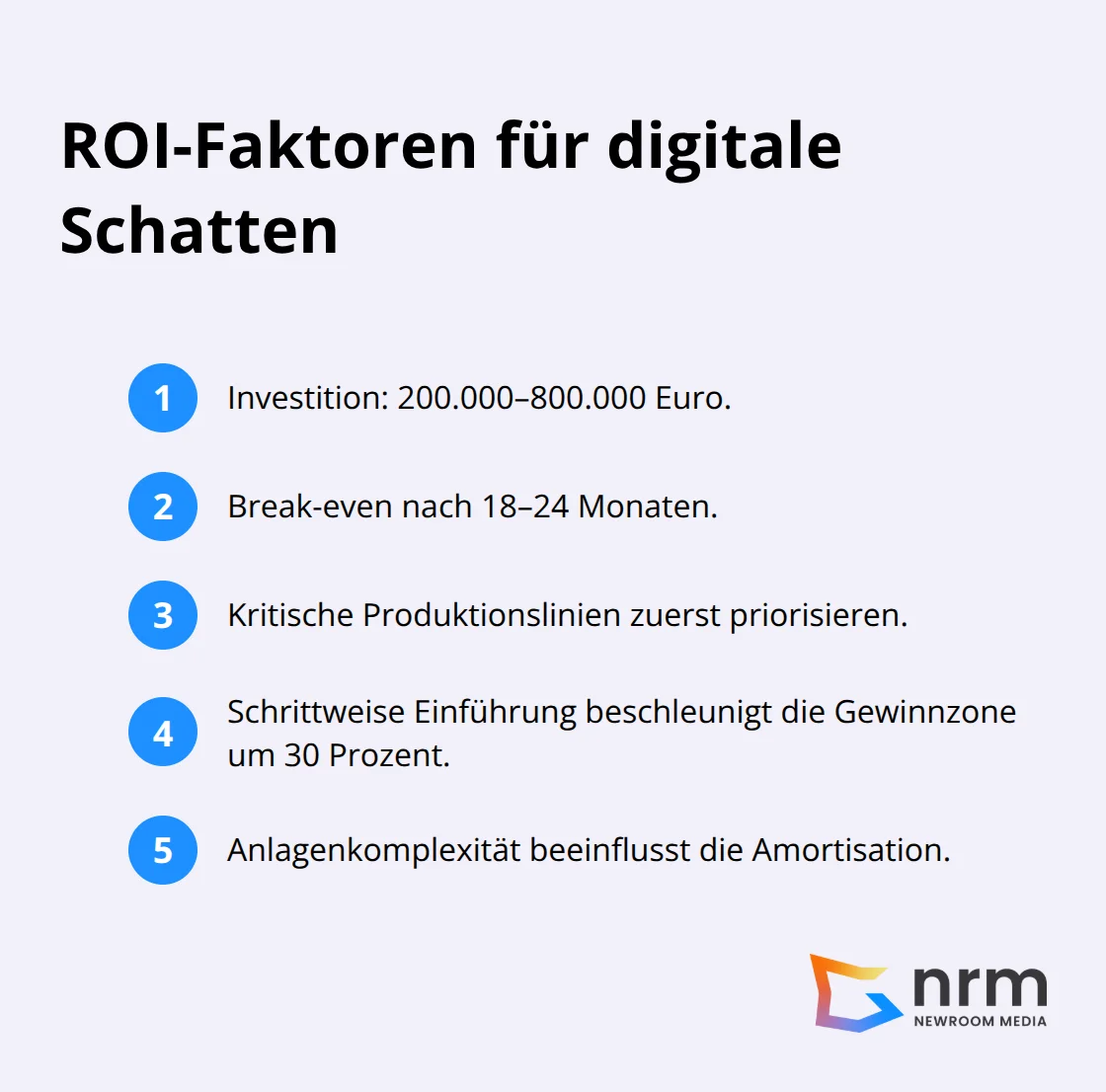 ROI-Faktoren für digitale Schatten

1 Investition: 200.000–800.000 Euro.

2 Break-even nach 18–24 Monaten.

3 Kritische Produktionslinien zuerst priorisieren.

4 Schrittweise Einführung beschleunigt die Gewinnzone um 30 Prozent.

5 Anlagenkomplexität beeinflusst die Amortisation.

nrm
NEWROOM MEDIA