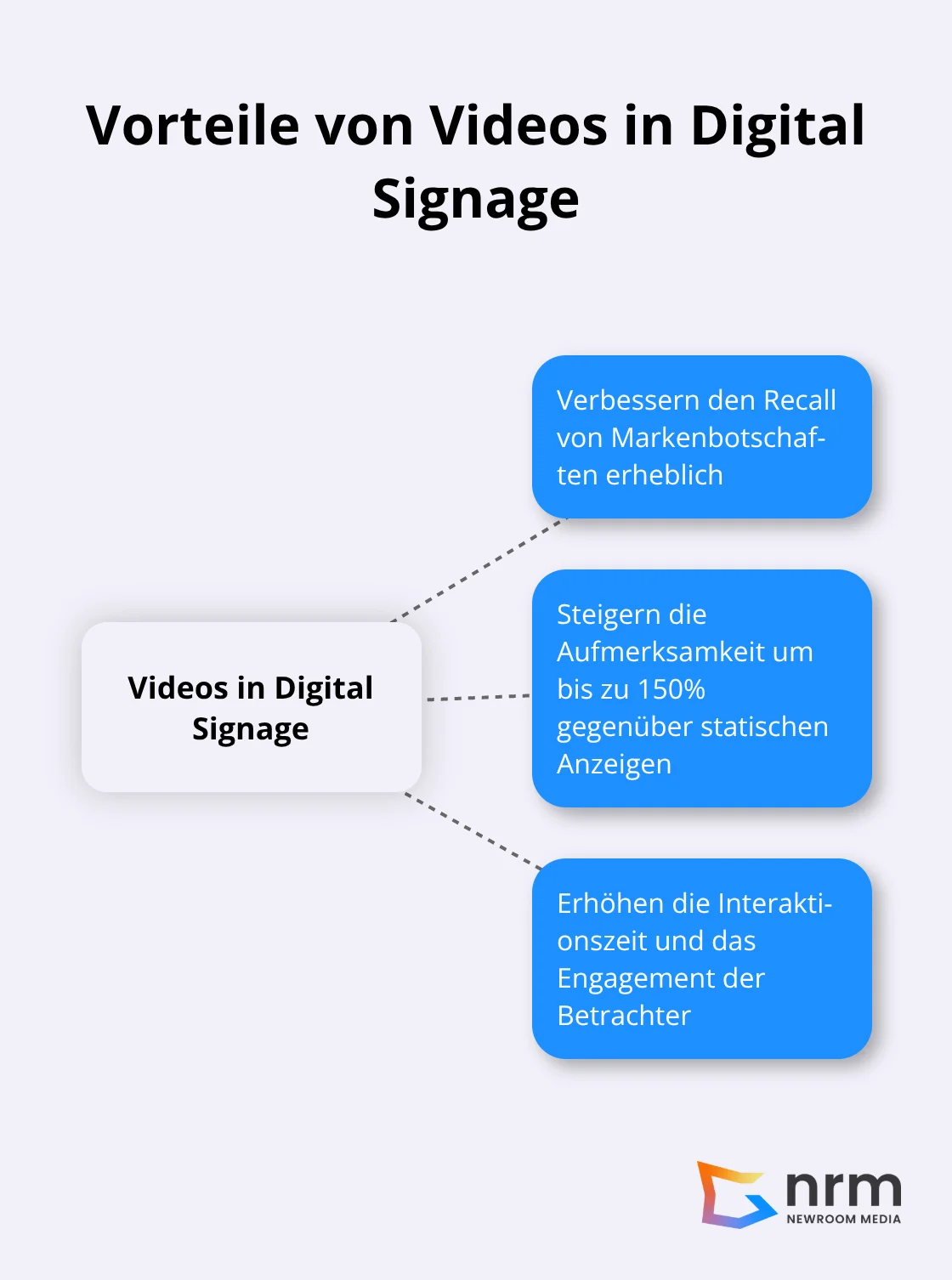 Vorteile von Videos in Digital Signage

Videos in Digital Signage

Verbessern den Recall von Markenbotschaften erheblich

Steigern die Aufmerksamkeit um bis zu 150% gegenüber statischen Anzeigen

Erhöhen die Interaktionszeit und das Engagement der Betrachter

nrm
NEWROOM MEDIA