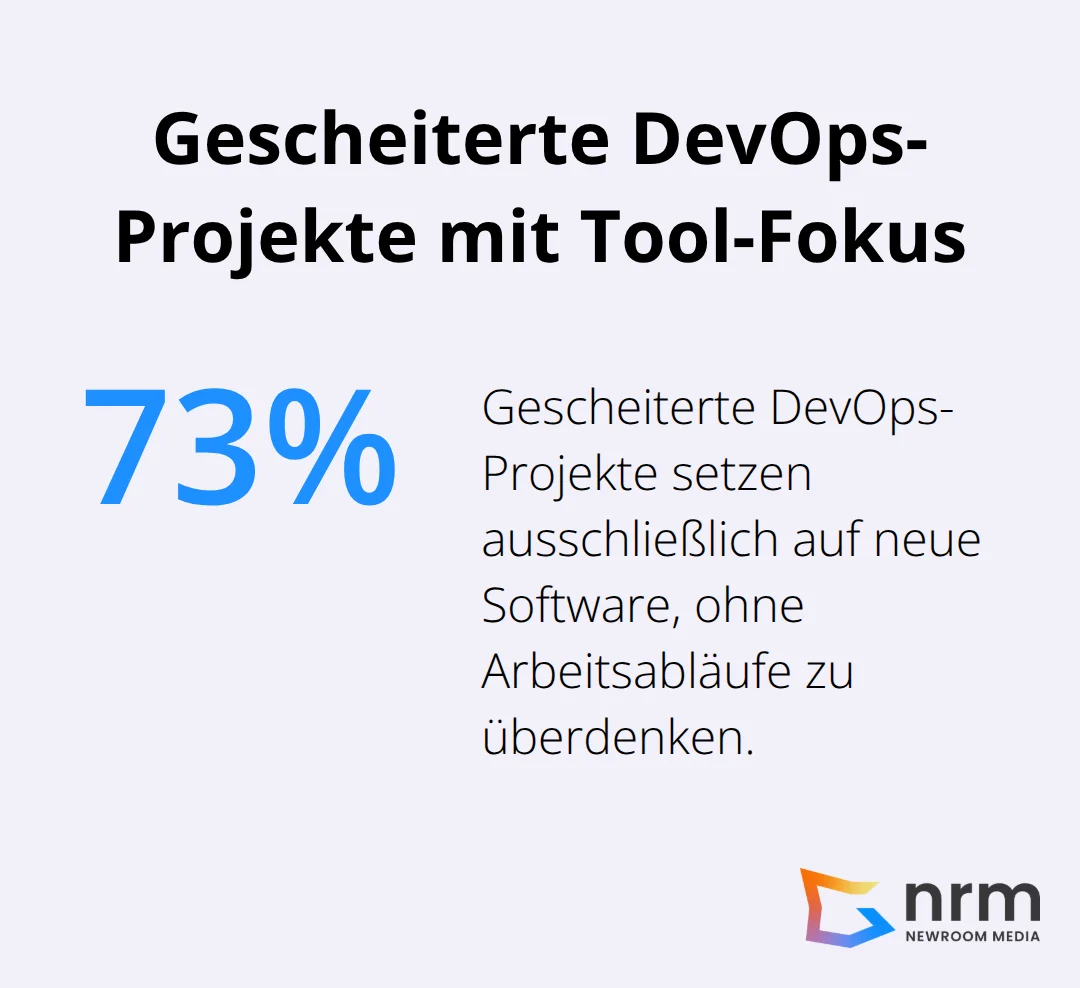 Gescheiterte DevOps-Projekte mit Tool-Fokus

73%

Gescheiterte DevOps-Projekte setzen ausschließlich auf neue Software, ohne Arbeitsabläufe zu überdenken.

nrm
NEWROOM MEDIA