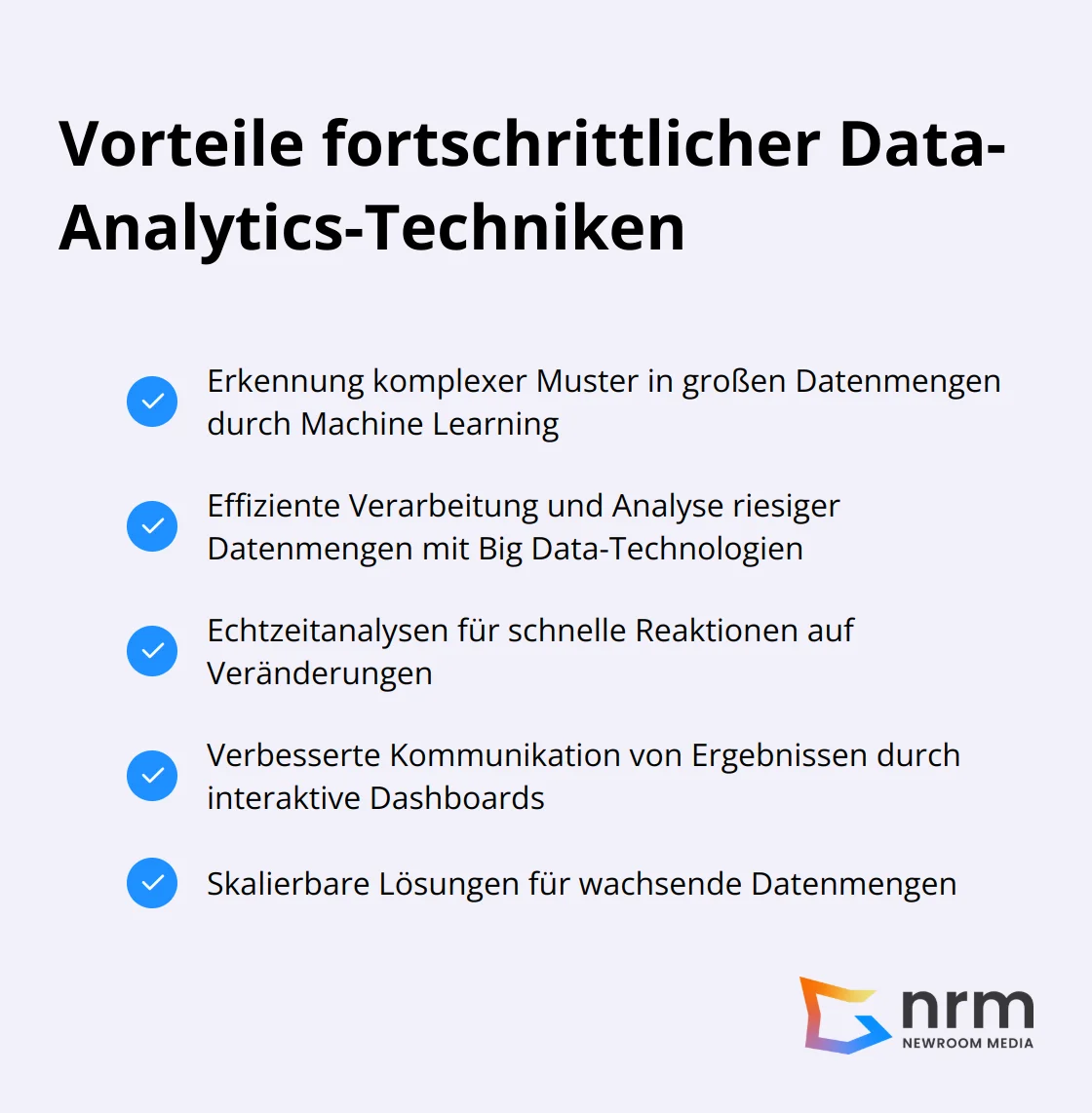 Vorteile fortschrittlicher Data-Analytics-Techniken

Erkennung komplexer Muster in großen Datenmengen durch Machine Learning

Effiziente Verarbeitung und Analyse riesiger Datenmengen mit Big Data-Technologien

Echtzeitanalysen für schnelle Reaktionen auf Veränderungen

Verbesserte Kommunikation von Ergebnissen durch interaktive Dashboards

Skalierbare Lösungen für wachsende Datenmengen

nrm
NEWROOM MEDIA