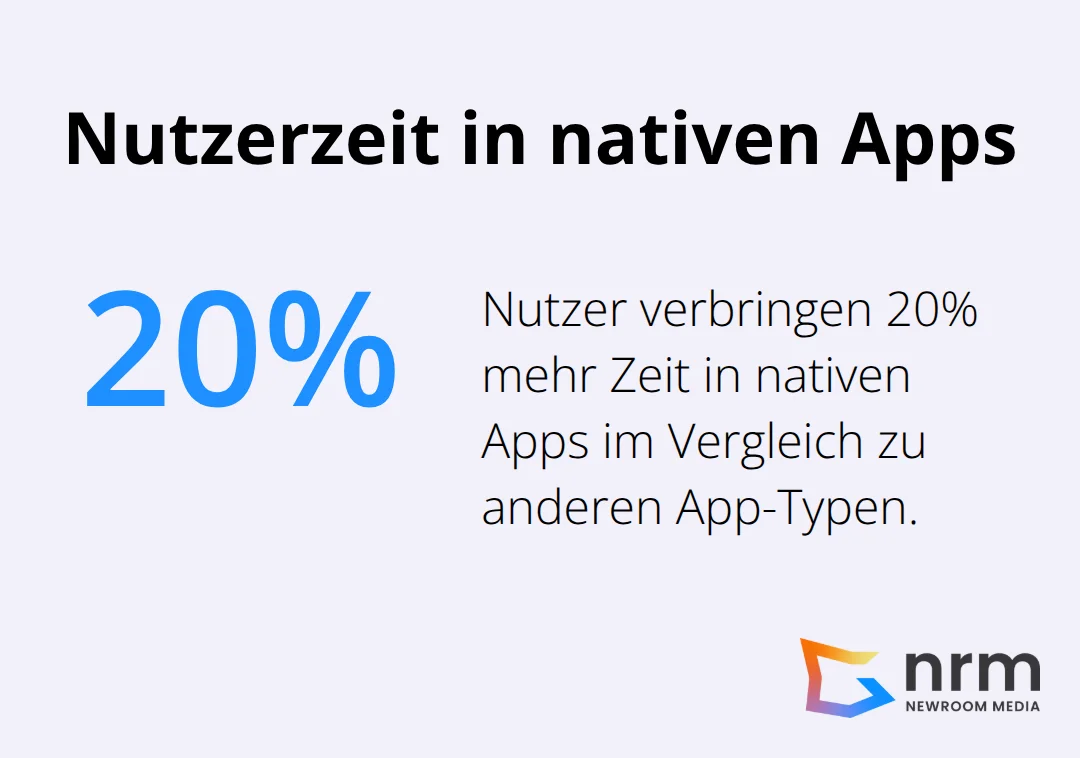 Nutzerzeit in nativen Apps

20%

Nutzer verbringen 20% mehr Zeit in nativen Apps im Vergleich zu anderen App-Typen.

nrm
NEWROOM MEDIA