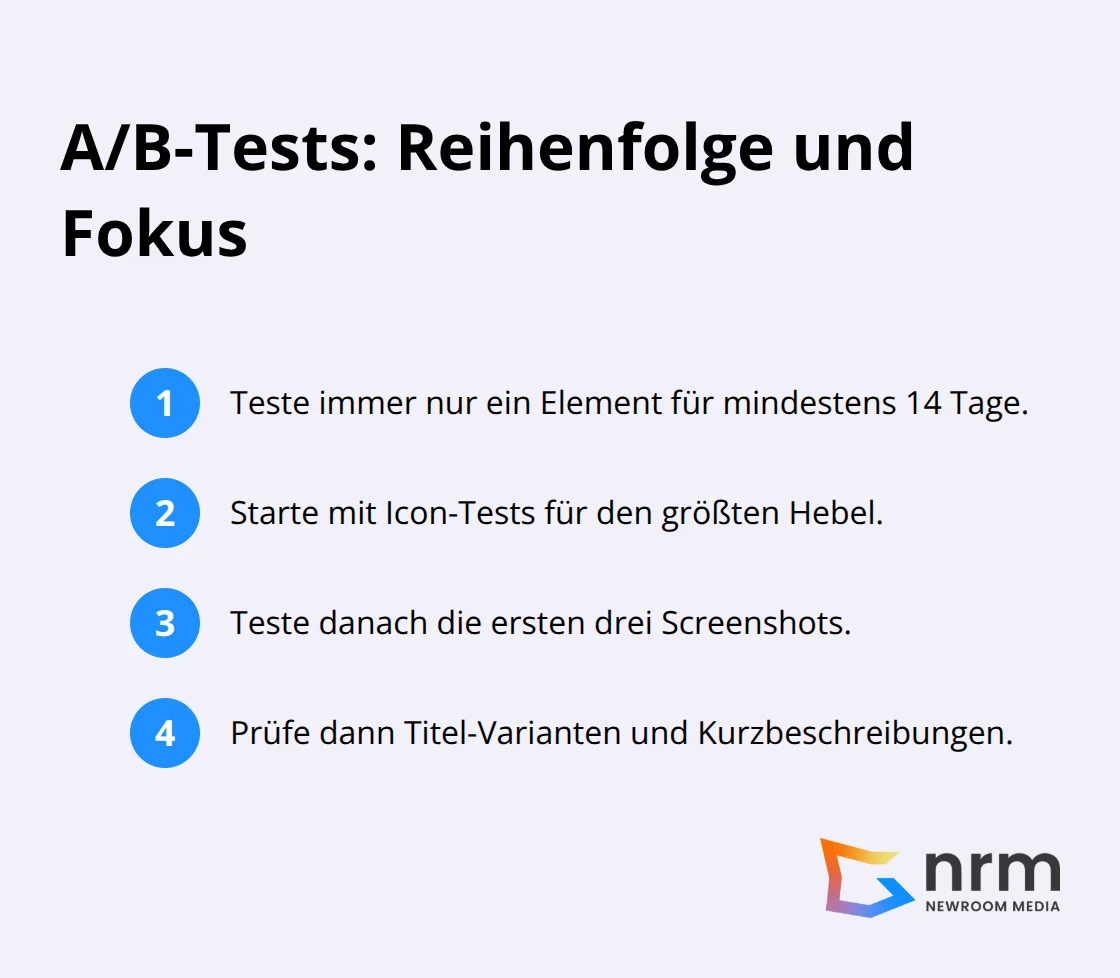 A/B-Tests: Reihenfolge und Fokus

1 Teste immer nur ein Element für mindestens 14 Tage.

2 Starte mit Icon-Tests für den größten Hebel.

3 Teste danach die ersten drei Screenshots.

4 Prüfe dann Titel-Varianten und Kurzbeschreibungen.

nrm
NEWROOM MEDIA