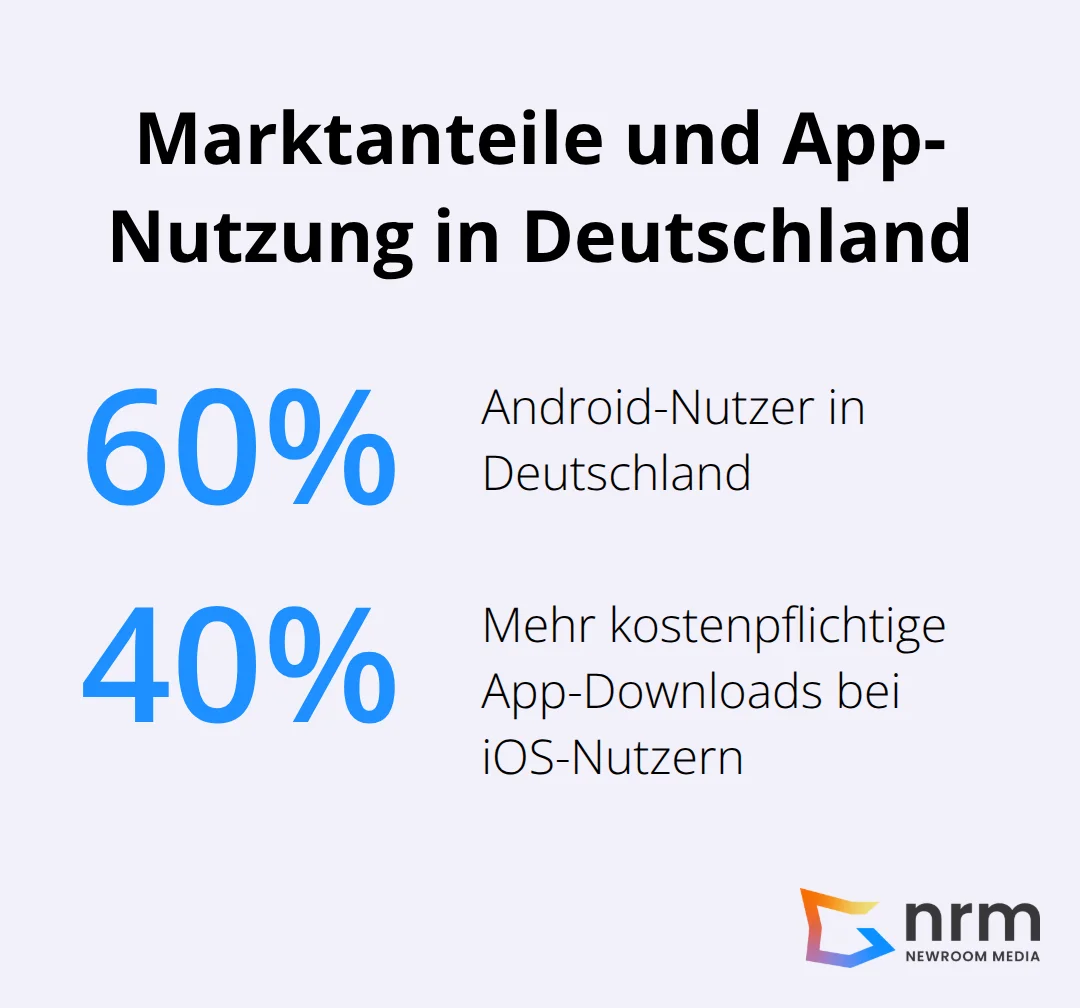 Marktanteile und App-Nutzung in Deutschland

60%

Android-Nutzer in Deutschland

40%

Mehr kostenpflichtige App-Downloads bei iOS-Nutzern

nrm
NEWROOM MEDIA