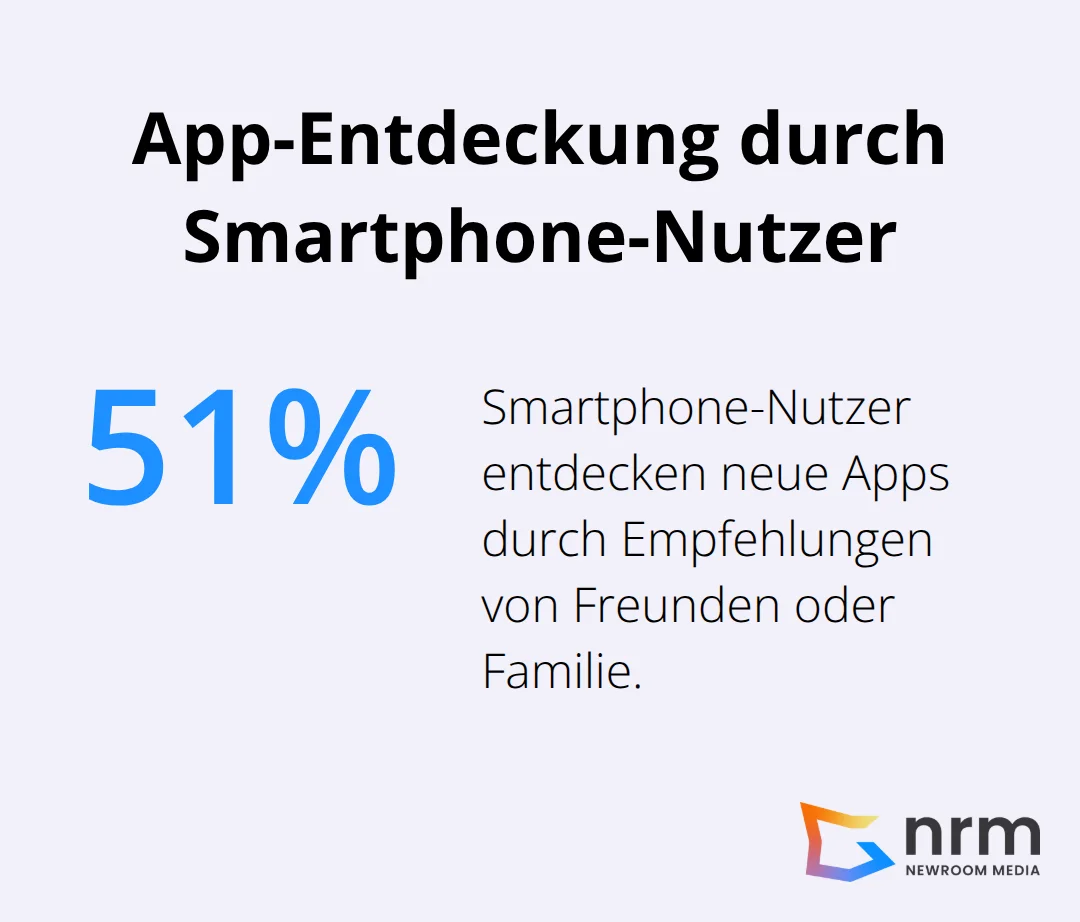 App-Entdeckung durch Smartphone-Nutzer

51%

Smartphone-Nutzer entdecken neue Apps durch Empfehlungen von Freunden oder Familie.

nrm
NEWROOM MEDIA