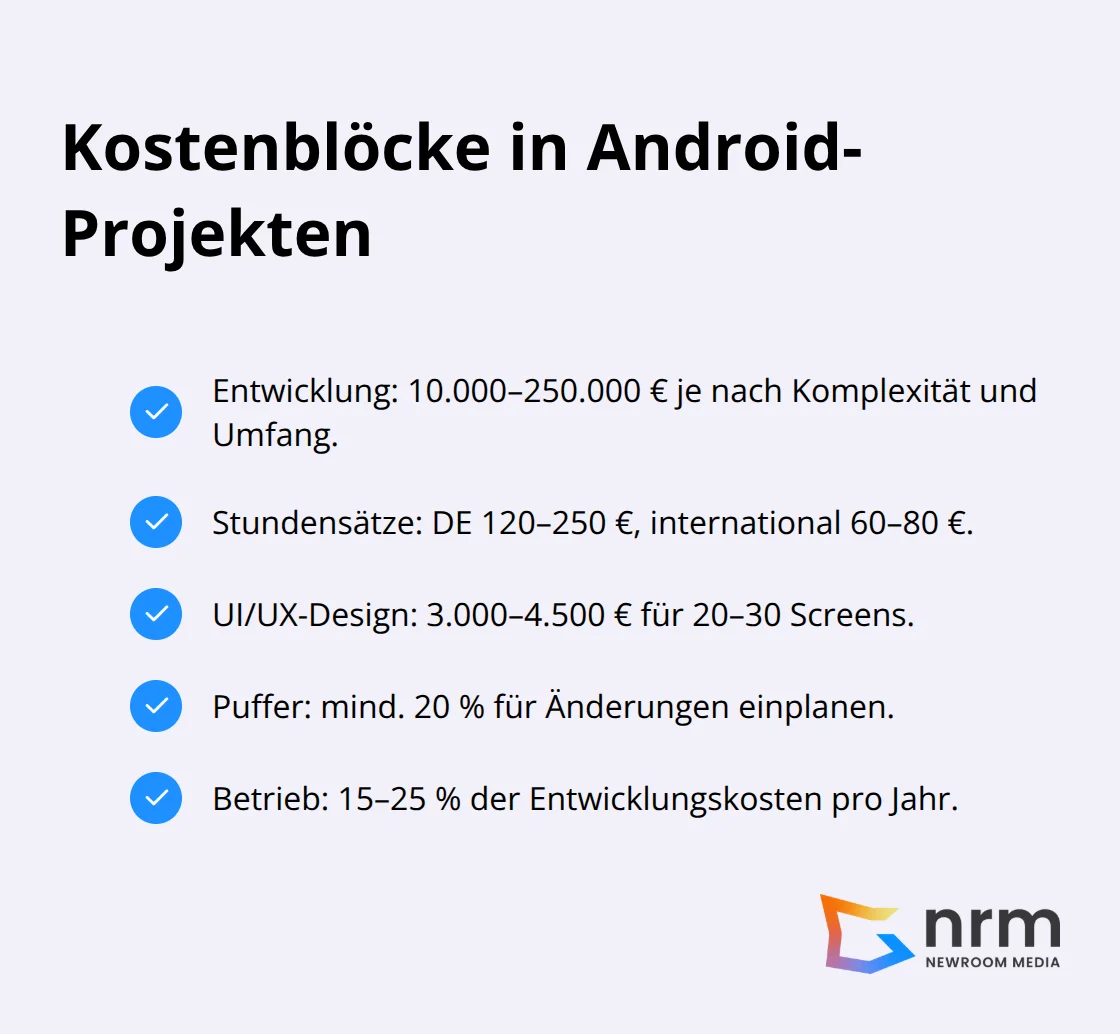 Kostenblöcke in Android-Projekten

Entwicklung: 10.000–250.000 € je nach Komplexität und Umfang.

Stundensätze: DE 120–250 €, international 60–80 €.

UI/UX-Design: 3.000–4.500 € für 20–30 Screens.

Puffer: mind. 20 % für Änderungen einplanen.

Betrieb: 15–25 % der Entwicklungskosten pro Jahr.

nrm
NEWROOM MEDIA