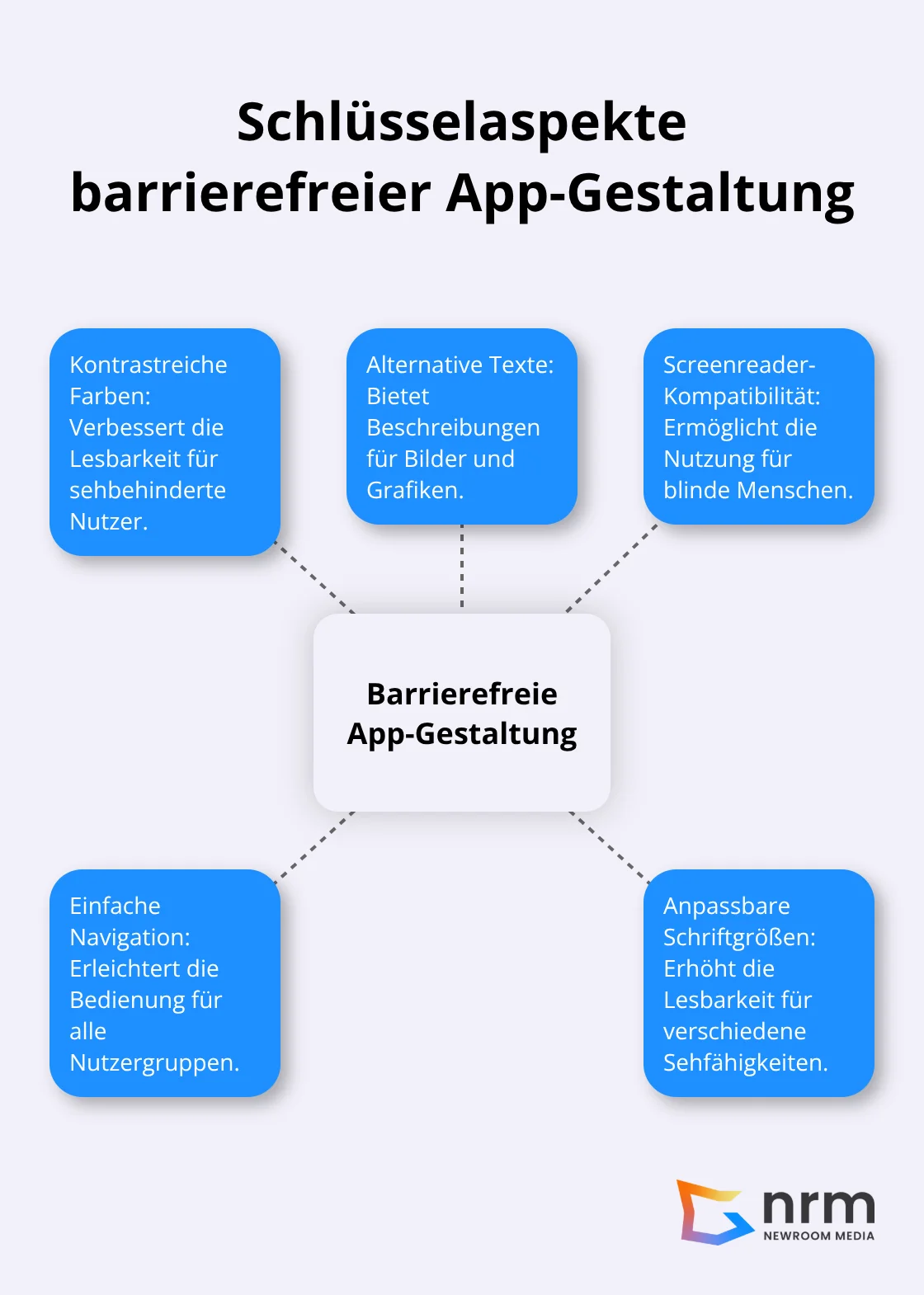 Schlüsselaspekte barrierefreier App-Gestaltung

Kontrastreiche Farben: Verbessert die Lesbarkeit für sehbehinderte Nutzer.

Alternative Texte: Bietet Beschreibungen für Bilder und Grafiken.

Screenreader-Kompatibilität: Ermöglicht die Nutzung für blinde Menschen.

Barrierefreie App-Gestaltung

Einfache Navigation: Erleichtert die Bedienung für alle Nutzergruppen.

Anpassbare Schriftgrößen: Erhöht die Lesbarkeit für verschiedene Sehfähigkeiten.

nrm
NEWROOM MEDIA